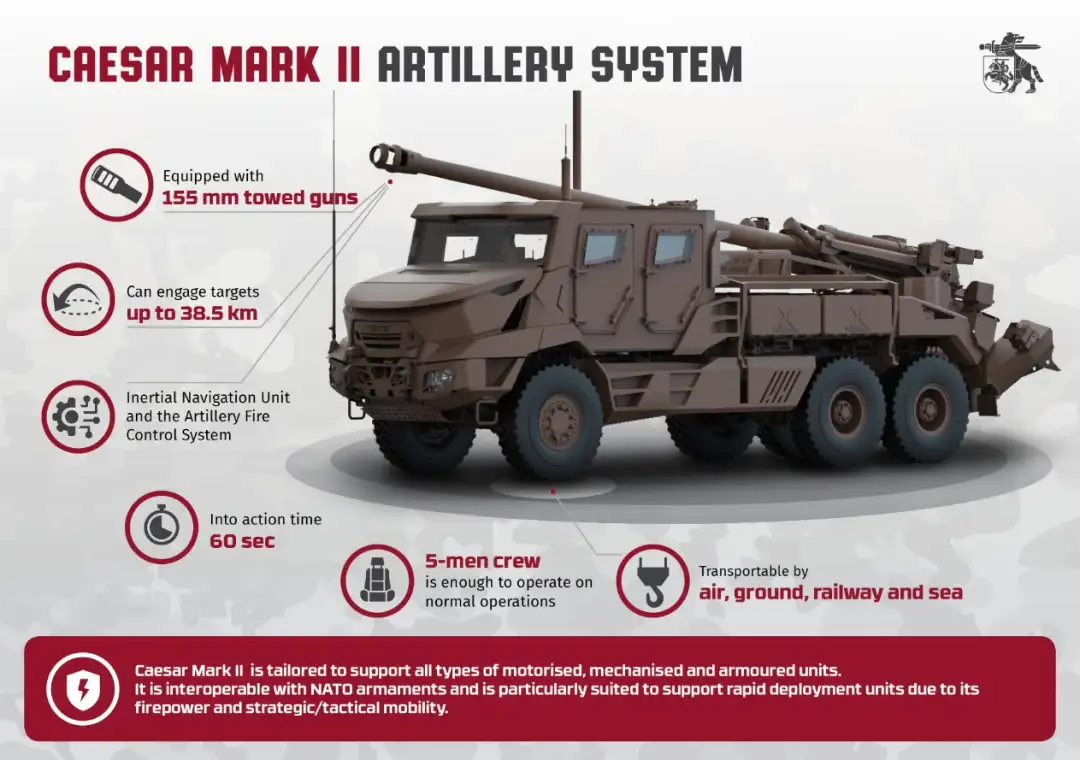 CAESAR MARK II ARTILLERY SYSTEM

Equipped with
155 mm towed guns

Can engage targets
up to 38.5 km

Inertial Navigation Unit and the Artillery Fire Control System

Into action time
60 sec

5-men crew
is enough to operate on normal operations

Transportable by
air, ground, railway and sea

Caesar Mark II is tailored to support all types of motorised, mechanised and armoured units.
It is interoperable with NATO armaments and is particularly suited to support rapid deployment units due to its firepower and strategic/tactical mobility.